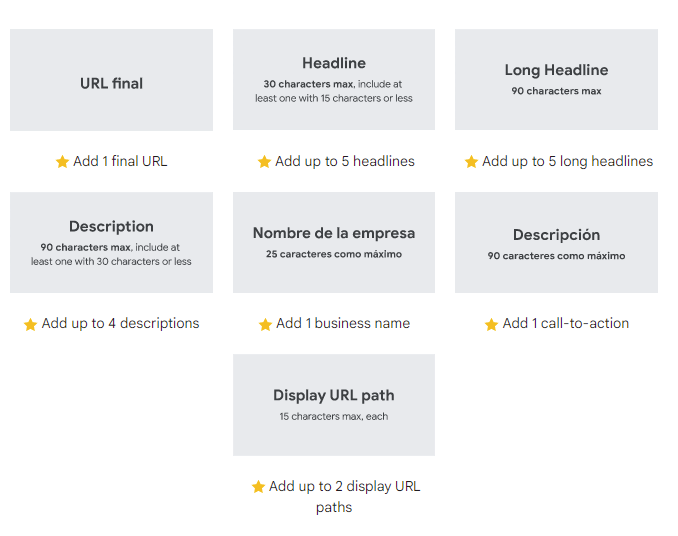 URL final

★ Add 1 final URL

Headline
30 characters max, include at least one with 15 characters or less

★ Add up to 5 headlines

Long Headline
90 characters max

★ Add up to 5 long headlines

Description
90 characters max, include at least one with 30 characters or less

★ Add up to 4 descriptions

Nombre de la empresa
25 caracteres como máximo

★ Add 1 business name

Descripción
90 caracteres como máximo

★ Add 1 call-to-action

Display URL path
15 characters max, each

★ Add up to 2 display URL paths